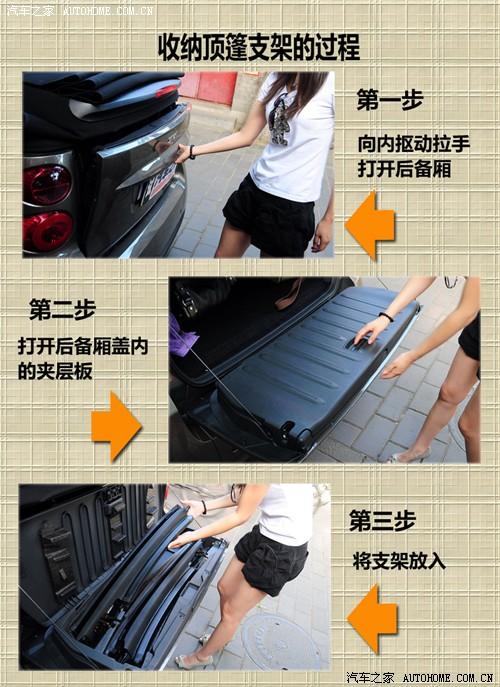 汽车之家 AUTOHOME.COM.CN

收纳顶篷支架的过程

第一步

向内抠动拉手打开后备厢

第二步

打开后备厢盖内的夹层板

第三步

将支架放入

汽车之家 AUTOHOME.COM.CN